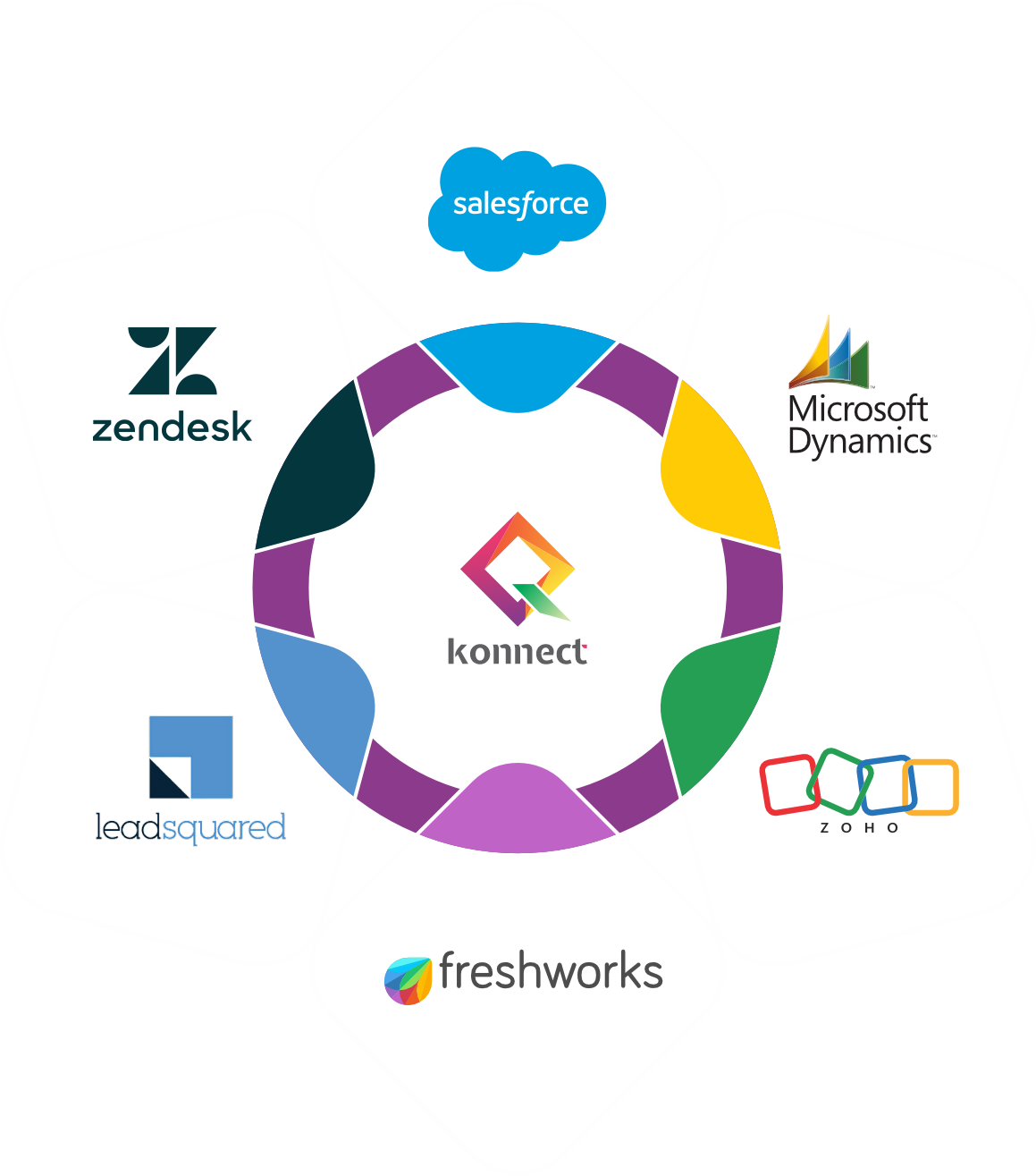 salesforce

zendesk

Microsoft Dynamics

konnect

leadsquared

ZOHO

freshworks